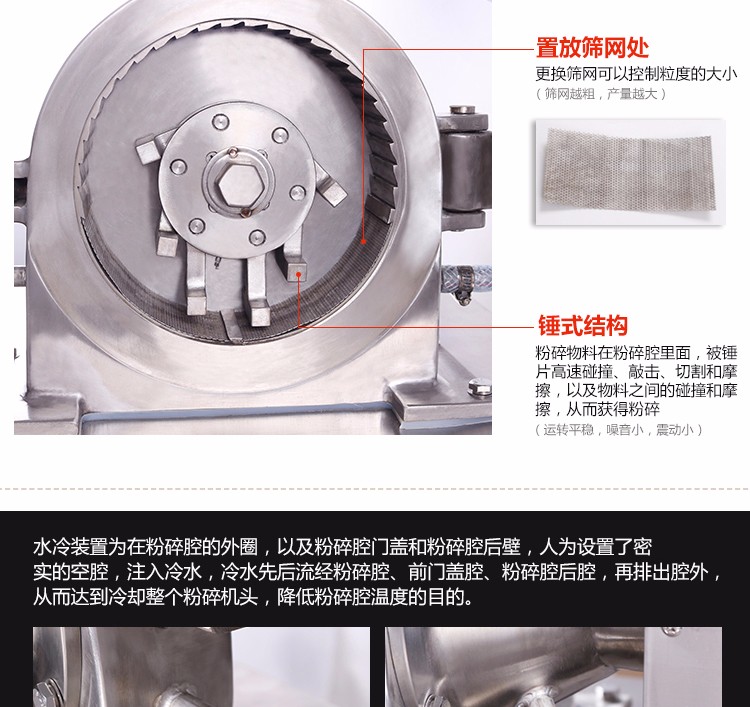 置放筛网处

更换筛网可以控制粒度的大小
（筛网越粗，产量越大）

锤式结构

粉碎物料在粉碎腔里面，被锤片高速碰撞、敲击、切割和摩擦，以及物料之间的碰撞和摩擦，从而获得粉碎
（运转平稳，噪音小，震动小）

水冷装置为在粉碎腔的外圈，以及粉碎腔门盖和粉碎腔后壁，人为设置了密实的空腔，注入冷水，冷水先后流经粉碎腔、前门盖腔、粉碎腔后腔，再排出腔外，从而达到冷却整个粉碎机头，降低粉碎腔温度的目的。