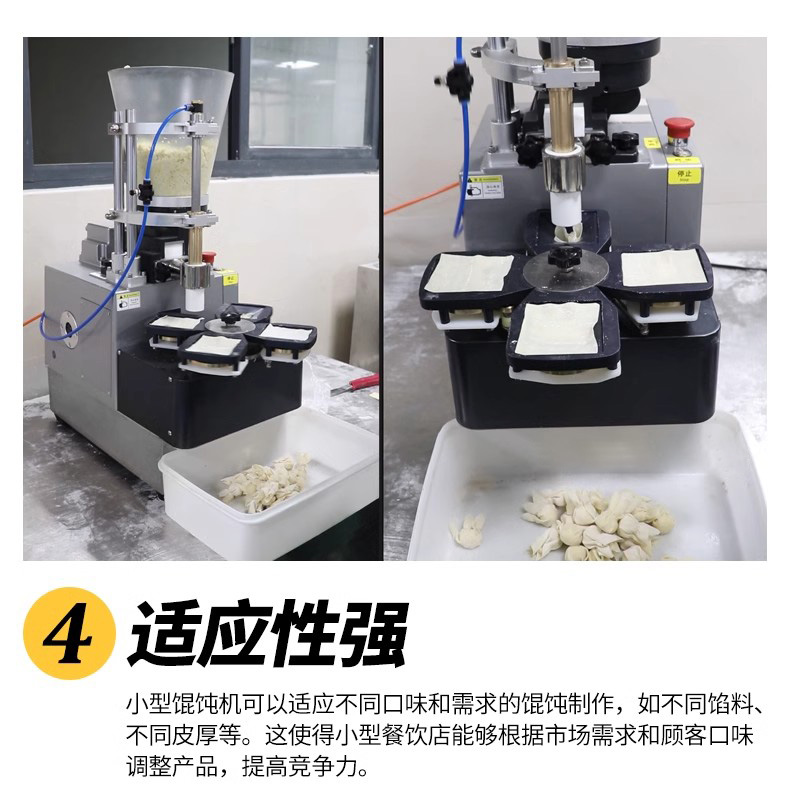 停止

4 适应性强

小型馄饨机可以适应不同口味和需求的馄饨制作，如不同馅料、不同皮厚等。这使得小型餐饮店能够根据市场需求和顾客口味调整产品，提高竞争力。